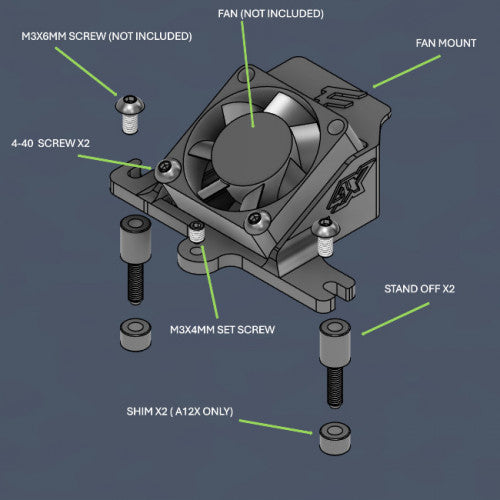 FAN (NOT INCLUDED)

M3X6MM SCREW (NOT INCLUDED)

FAN MOUNT

4-40 SCREW X2

STAND OFF X2

M3X4MM SET SCREW

SHIM X2 ( A12X ONLY)